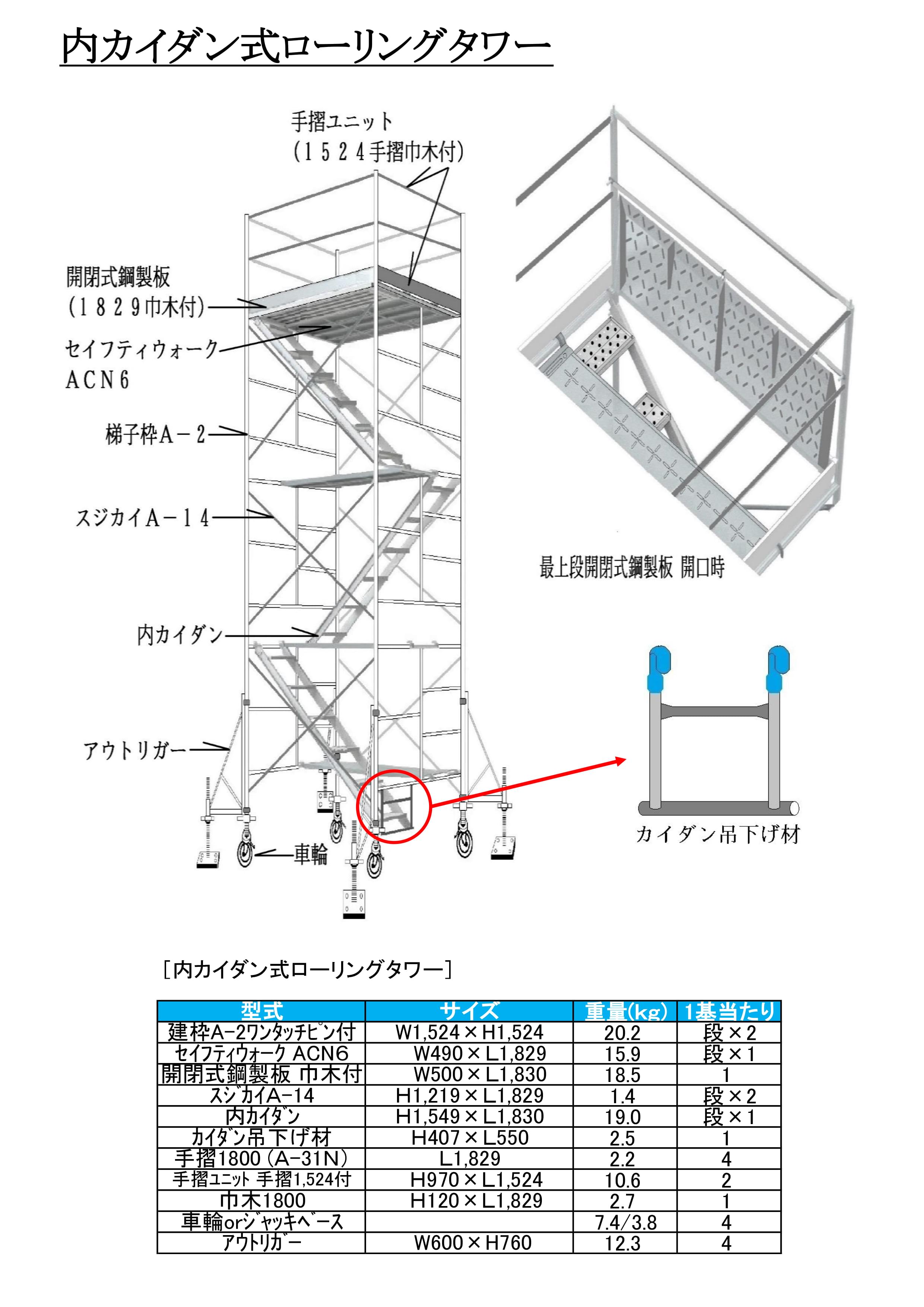 内カイダン式ローリングタワー

手摺ユニット
（１５２４手摺巾木付）

開閉式鋼製板
（１８２９巾木付）

セイフティウォーク
ACN６

梯子枠A－２

スジカイA－１４

内カイダン

アウトリガー

車輪

最上段開閉式鋼製板 開口時

カイダン吊下げ材

［内カイダン式ローリングタワー］

| 型式 | サイズ | 重量(kg) | 1基当たり |
|---|---|---|---|
| 建枠A-2ワンタッチピン付 | W1,524×H1,524 | 20.2 | 段×2 |
| セイフティウォーク ACN6 | W490×L1,829 | 15.9 | 段×1 |
| 開閉式鋼製板 巾木付 | W500×L1,830 | 18.5 | 1 |
| スジカイA-14 | H1,219×L1,829 | 1.4 | 段×2 |
| 内カイダン | H1,549×L1,830 | 19.0 | 段×1 |
| カイダン吊下げ材 | H407×L550 | 2.5 | 1 |
| 手摺1800（A-31N） | L1,829 | 2.2 | 4 |
| 手摺ユニット 手摺1,524付 | H970×L1,524 | 10.6 | 2 |
| 巾木1800 | H120×L1,829 | 2.7 | 1 |
| 車輪orジャッキベース | | 7.4/3.8 | 4 |
| アウトリガー | W600×H760 | 12.3 | 4 |